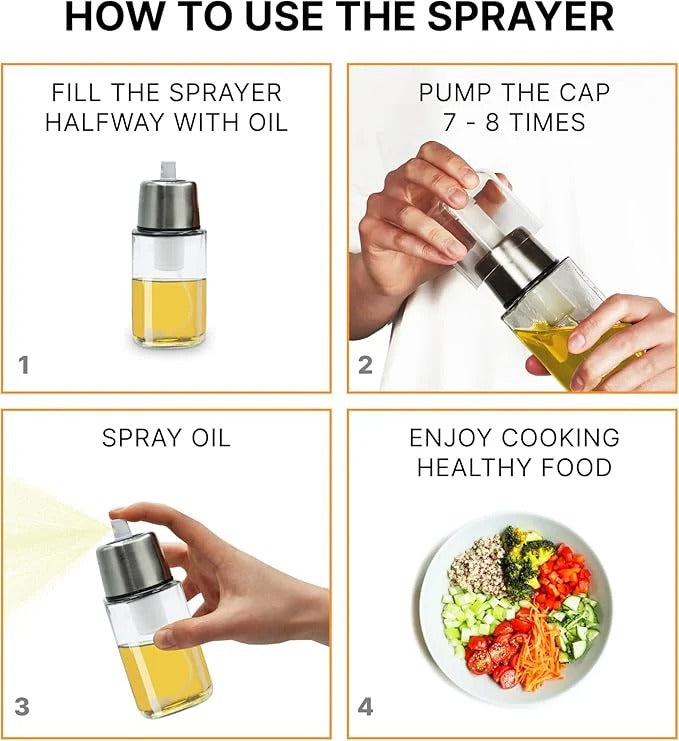 HOW TO USE THE SPRAYER

FILL THE SPRAYER HALFWAY WITH OIL

1

PUMP THE CAP 7 - 8 TIMES

2

SPRAY OIL

3

ENJOY COOKING HEALTHY FOOD

4