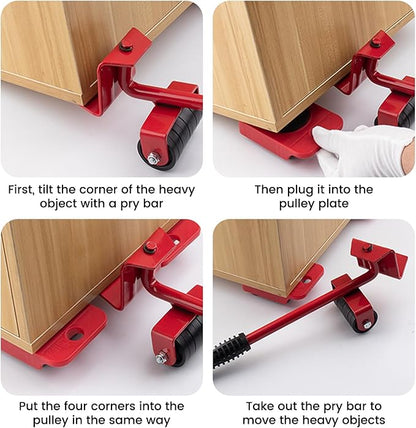 First, tilt the corner of the heavy object with a pry bar

Then plug it into the pulley plate

Put the four corners into the pulley in the same way

Take out the pry bar to move the heavy objects