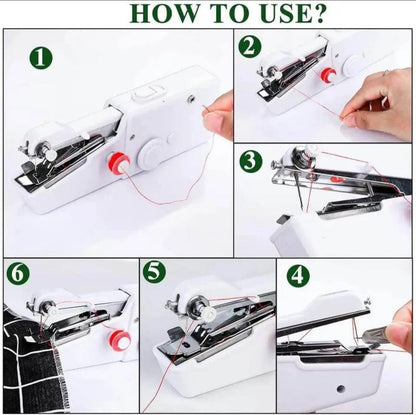 HOW TO USE?

1

2

3

6

5

4