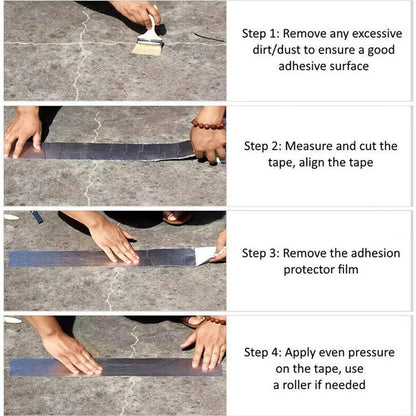 Step 1: Remove any excessive dirt/dust to ensure a good adhesive surface

Step 2: Measure and cut the tape, align the tape

Step 3: Remove the adhesion protector film

Step 4: Apply even pressure on the tape, use a roller if needed