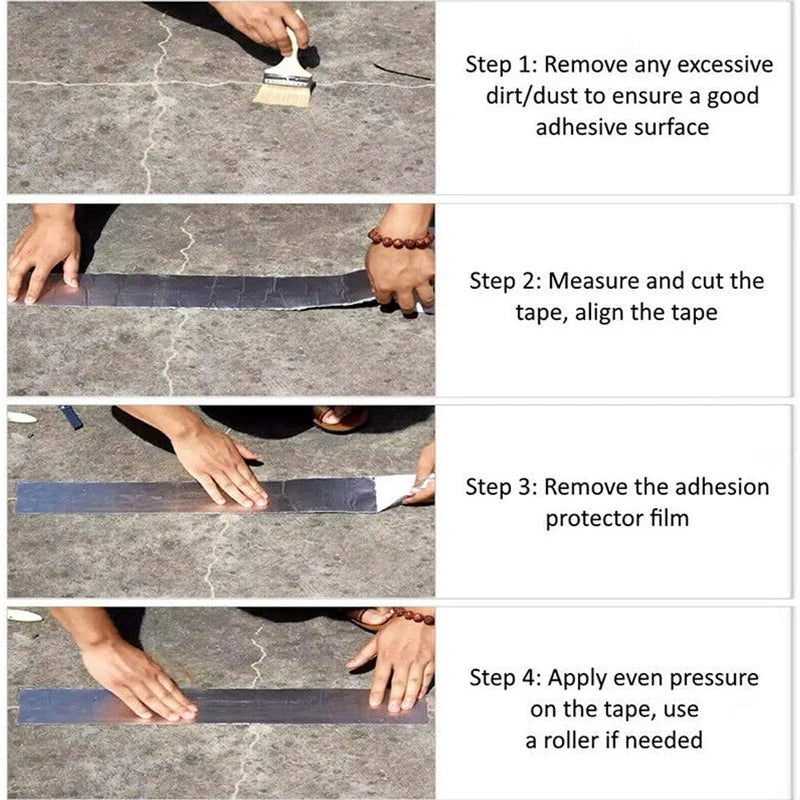 Step 1: Remove any excessive dirt/dust to ensure a good adhesive surface

Step 2: Measure and cut the tape, align the tape

Step 3: Remove the adhesion protector film

Step 4: Apply even pressure on the tape, use a roller if needed