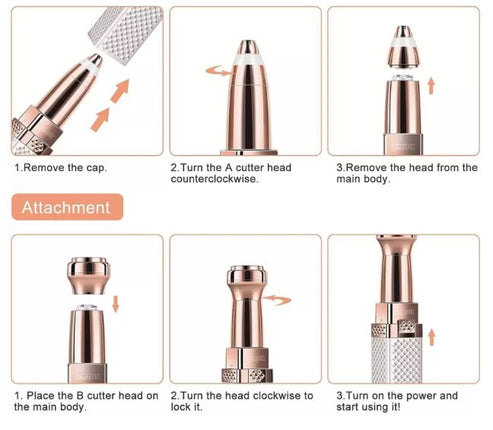 1.Remove the cap.

2.Turn the A cutter head counterclockwise.

3.Remove the head from the main body.

Attachment

1. Place the B cutter head on the main body.

2.Turn the head clockwise to lock it.

3.Turn on the power and start using it!