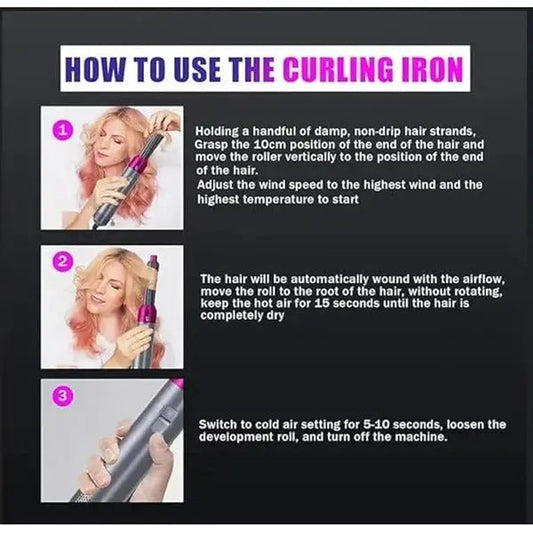 HOW TO USE THE CURLING IRON

1

Holding a handful of damp, non-drip hair strands, Grasp the 10cm position of the end of the hair and move the roller vertically to the position of the end of the hair.
Adjust the wind speed to the highest wind and the highest temperature to start

2

The hair will be automatically wound with the airflow, move the roll to the root of the hair, without rotating, keep the hot air for 15 seconds until the hair is completely dry

3

Switch to cold air setting for 5-10 seconds, loosen the development roll, and turn off the machine.