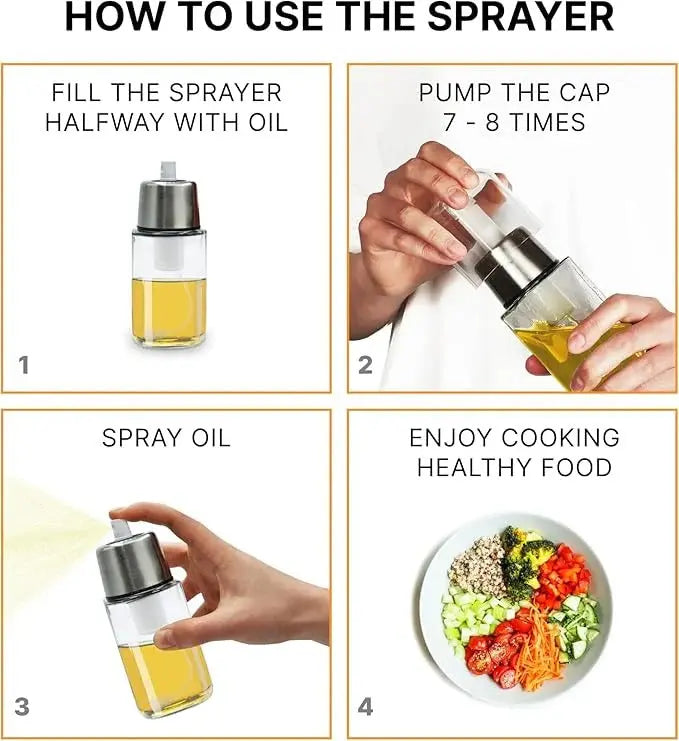 HOW TO USE THE SPRAYER

FILL THE SPRAYER HALFWAY WITH OIL

1

PUMP THE CAP 7 - 8 TIMES

2

SPRAY OIL

3

ENJOY COOKING HEALTHY FOOD

4