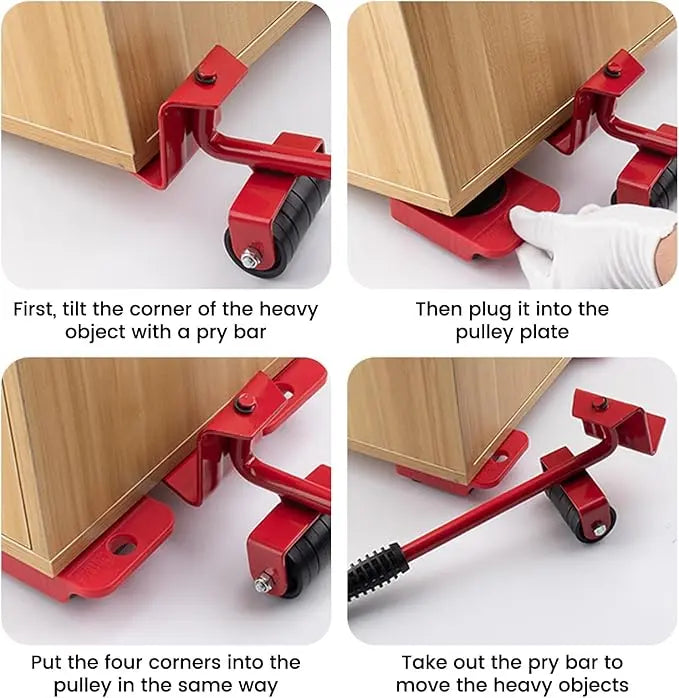 First, tilt the corner of the heavy object with a pry bar

Then plug it into the pulley plate

Put the four corners into the pulley in the same way

Take out the pry bar to move the heavy objects