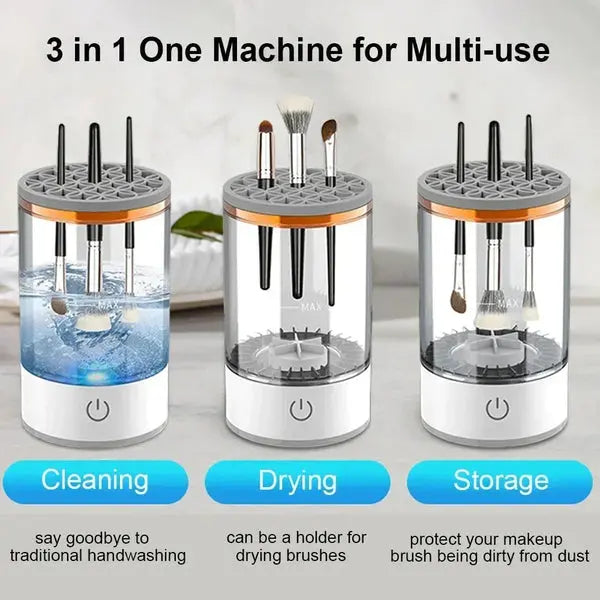 3 in 1 One Machine for Multi-use

MAX

MAX

MAX

Cleaning

Drying

Storage

say goodbye to traditional handwashing

can be a holder for drying brushes

protect your makeup brush being dirty from dust