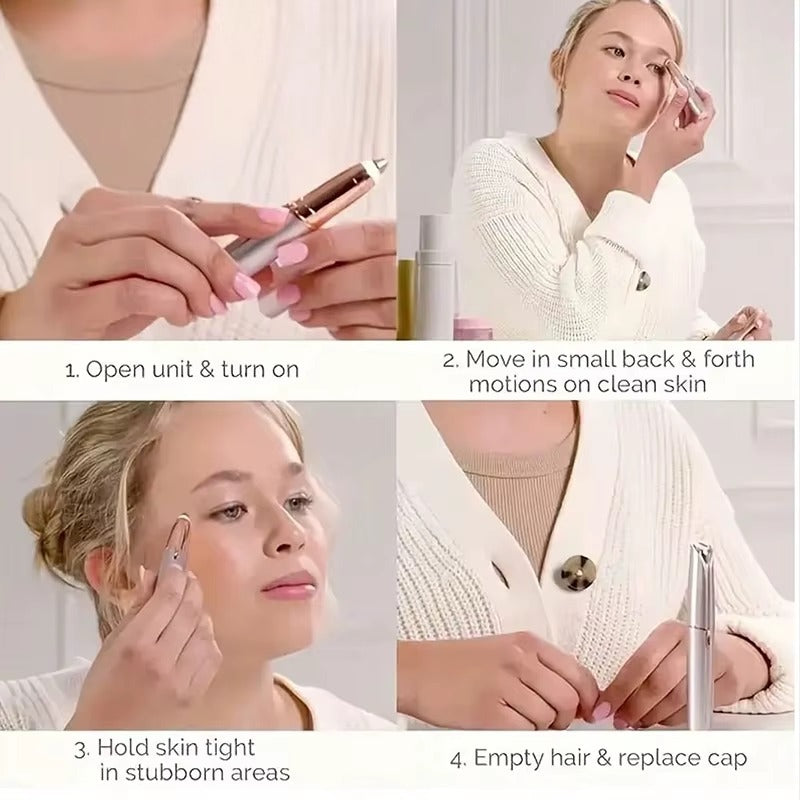 1. Open unit & turn on

2. Move in small back & forth motions on clean skin

3. Hold skin tight in stubborn areas

4. Empty hair & replace cap