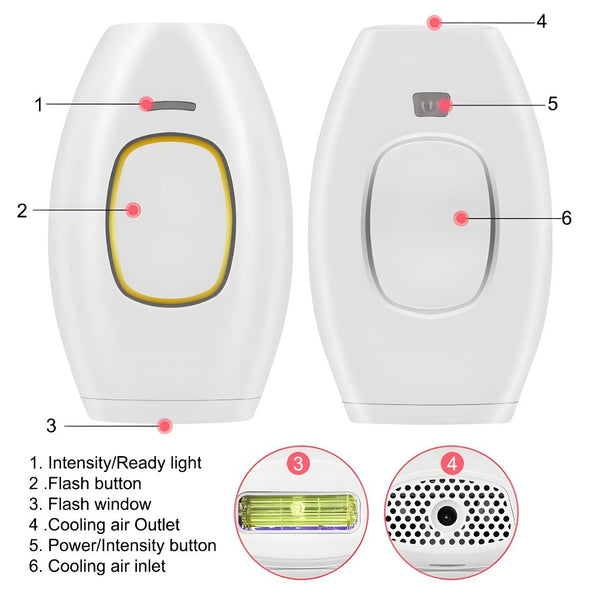 1

2

3

4

5

6

1. Intensity/Ready light
2 .Flash button
3. Flash window
4 .Cooling air Outlet
5. Power/Intensity button
6. Cooling air inlet

3

4