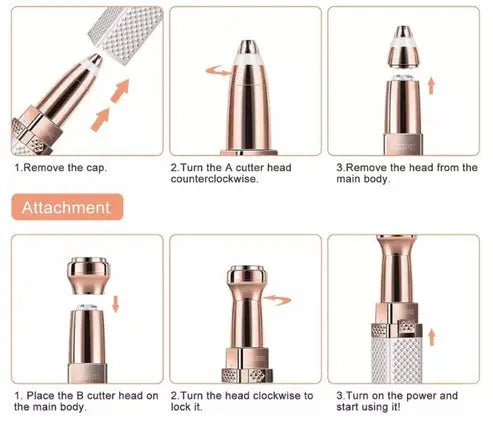 1.Remove the cap.

2.Turn the A cutter head counterclockwise.

3.Remove the head from the main body.

Attachment

1. Place the B cutter head on the main body.

2.Turn the head clockwise to lock it.

3.Turn on the power and start using it!